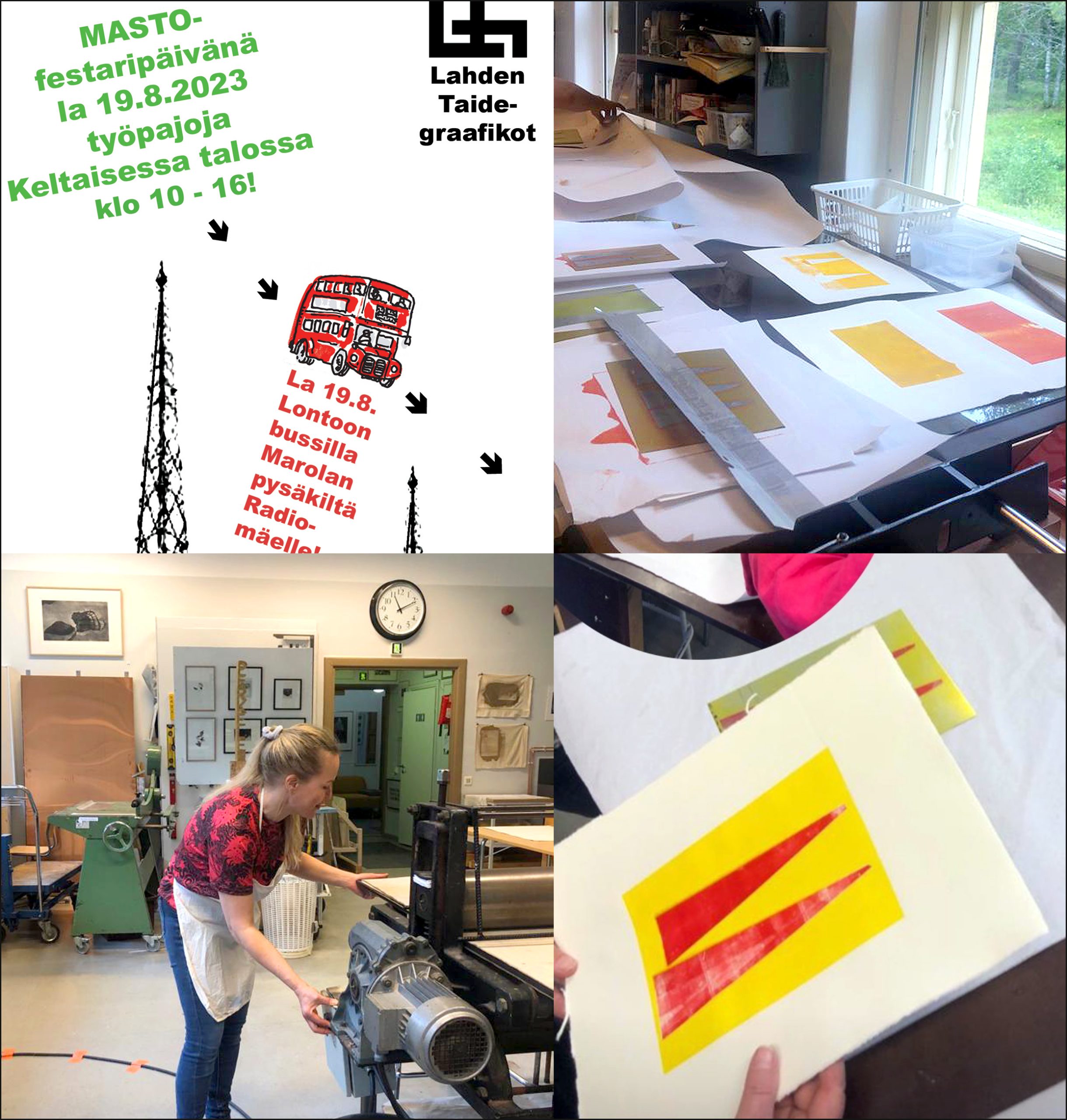 MASTO-festaripäivänä la 19.8.2023 työpajoja Keltaisessa talossa klo 10 - 16!

Lahden Taide-graafikot

La 19.8. Lontoon bussilla Marolan pysäkiltä Radio-mäelle!